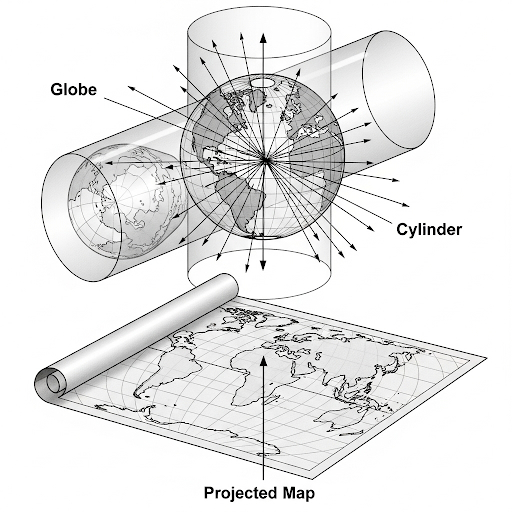 Globe

Cylinder

Projected Map